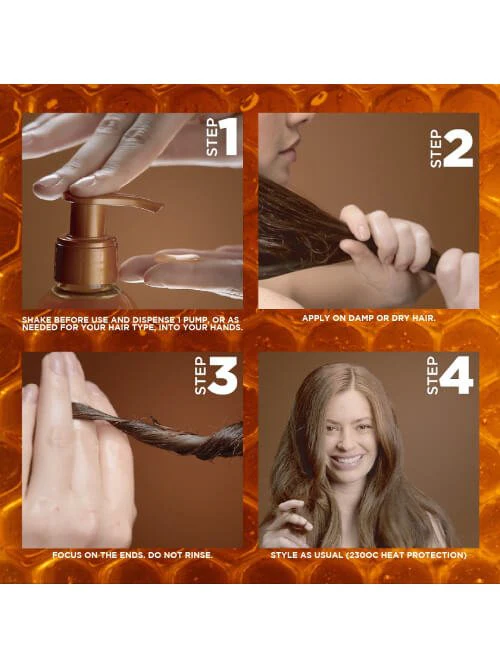 STEP 1

SHAKE BEFORE USE AND DISPENSE 1 PUMP, OR AS NEEDED FOR YOUR HAIR TYPE, INTO YOUR HANDS.

STEP 2

APPLY ON DAMP OR DRY HAIR.

STEP 3

FOCUS ON THE ENDS. DO NOT RINSE.

STEP 4

STYLE AS USUAL (230OC HEAT PROTECTION)